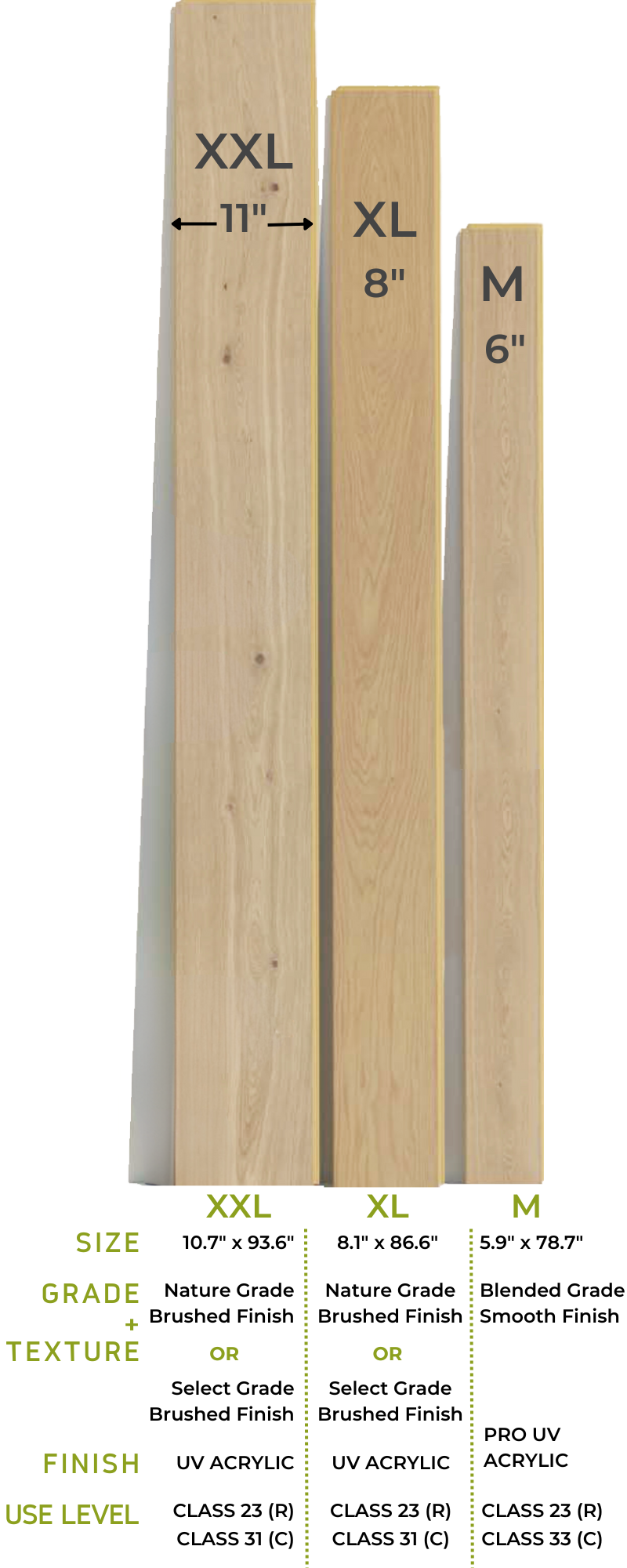 XXL
11"

XL
8"

M
6"

|  | XXL | XL | M |
|---|---|---|---|
| SIZE | 10.7" x 93.6" | 8.1" x 86.6" | 5.9" x 78.7" |
| GRADE + TEXTURE | Nature Grade Brushed Finish OR Select Grade Brushed Finish | Nature Grade Brushed Finish OR Select Grade Brushed Finish | Blended Grade Smooth Finish |
| FINISH | UV ACRYLIC | UV ACRYLIC | PRO UV ACRYLIC |
| USE LEVEL | CLASS 23 (R) CLASS 31 (C) | CLASS 23 (R) CLASS 31 (C) | CLASS 23 (R) CLASS 33 (C) |