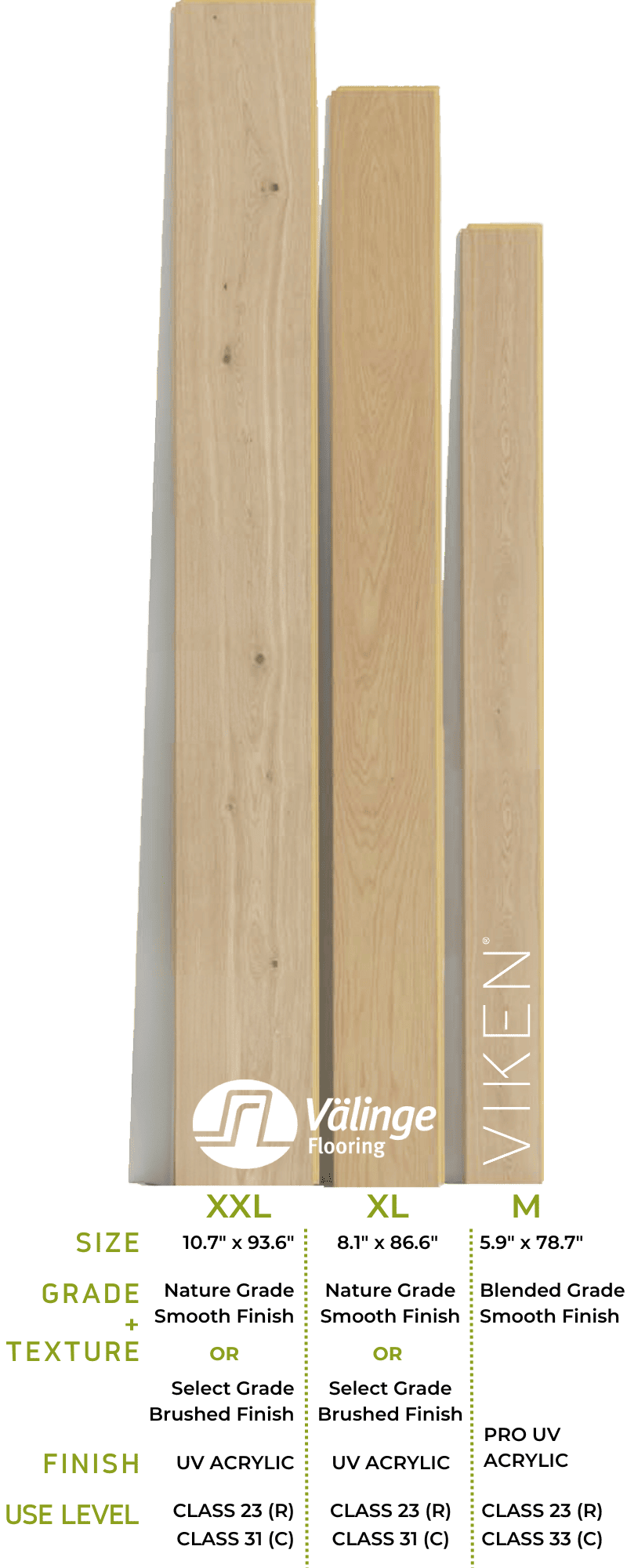 Välinge Flooring

VIKEN®

| | XXL | XL | M |
|---|---|---|---|
| SIZE | 10.7" x 93.6" | 8.1" x 86.6" | 5.9" x 78.7" |
| GRADE + TEXTURE | Nature Grade Smooth Finish OR Select Grade Brushed Finish | Nature Grade Smooth Finish OR Select Grade Brushed Finish | Blended Grade Smooth Finish |
| FINISH | UV ACRYLIC | UV ACRYLIC | PRO UV ACRYLIC |
| USE LEVEL | CLASS 23 (R) CLASS 31 (C) | CLASS 23 (R) CLASS 31 (C) | CLASS 23 (R) CLASS 33 (C) |